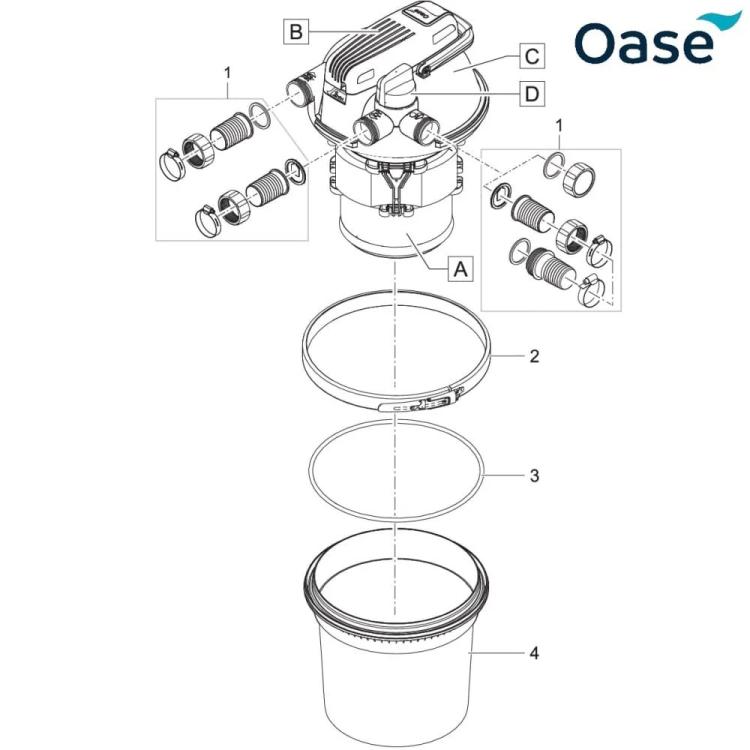 Oase

B

C

D

1

1

A

2

3

4