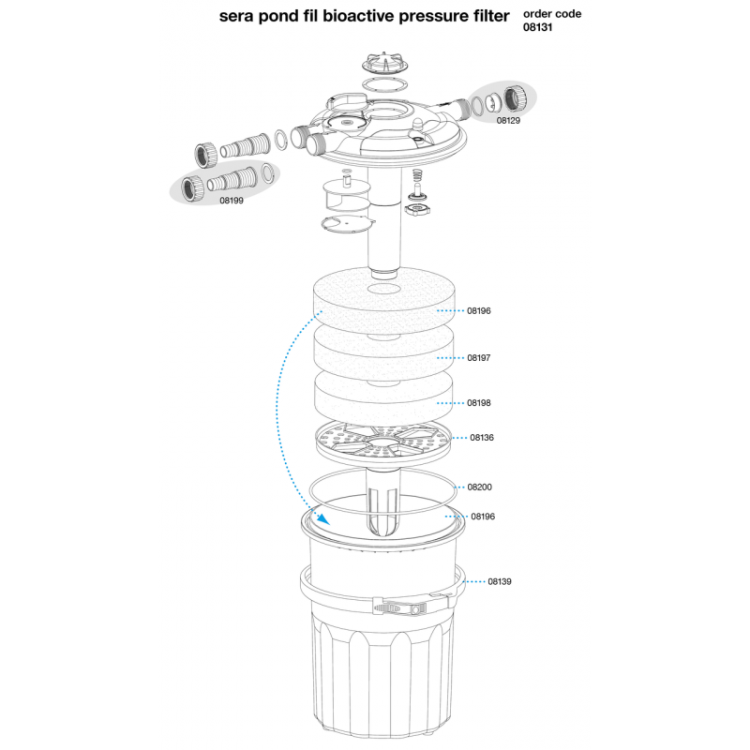 sera pond fil bioactive pressure filter

order code
08131

08129

08199

08196

08197

08198

08136

08200

08196

08139